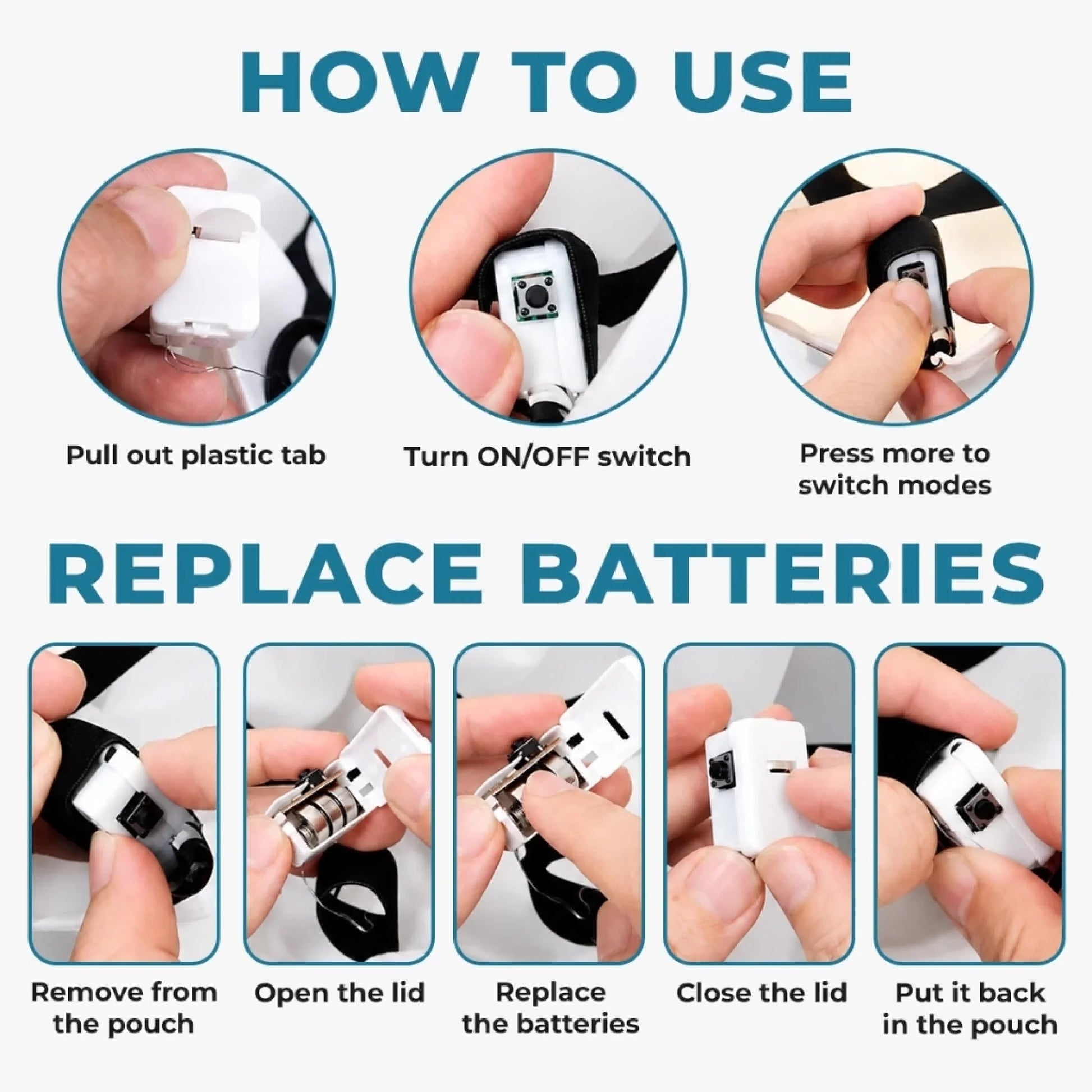 HOW TO USE

Pull out plastic tab

Turn ON/OFF switch

Press more to switch modes

REPLACE BATTERIES

Remove from the pouch

Open the lid

Replace the batteries

Close the lid

Put it back in the pouch